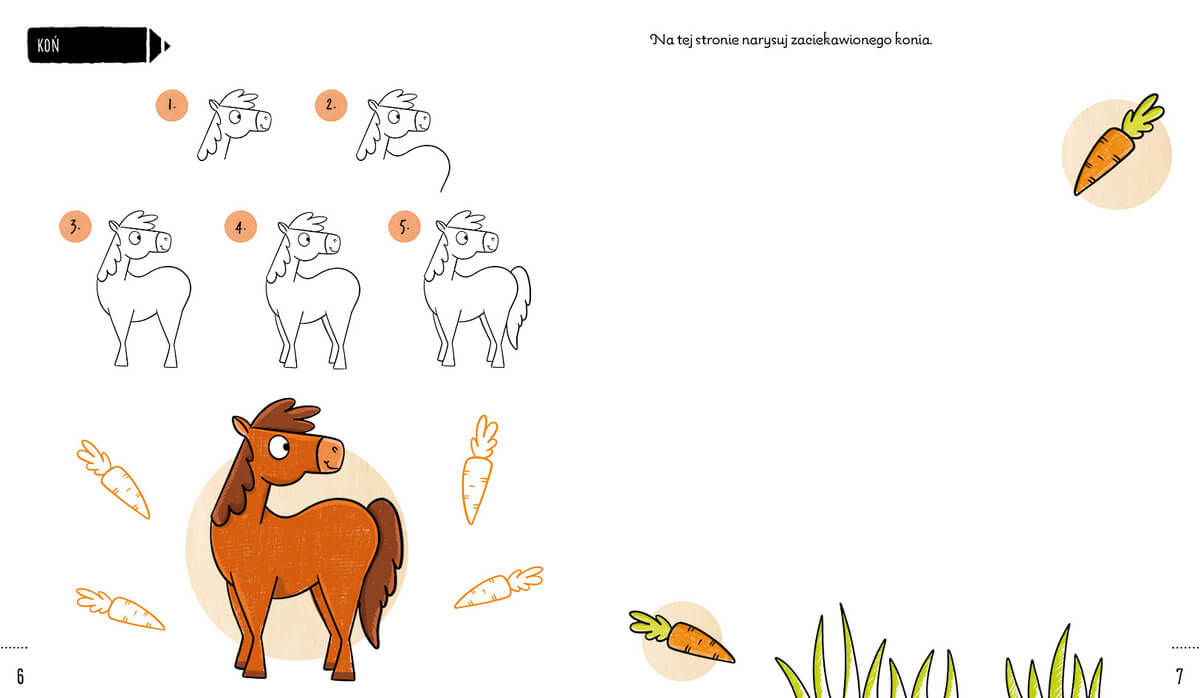 KOŃ

1.

2.

3.

4.

5.

6

Na tej stronie narysuj zaciekawionego konia.

7